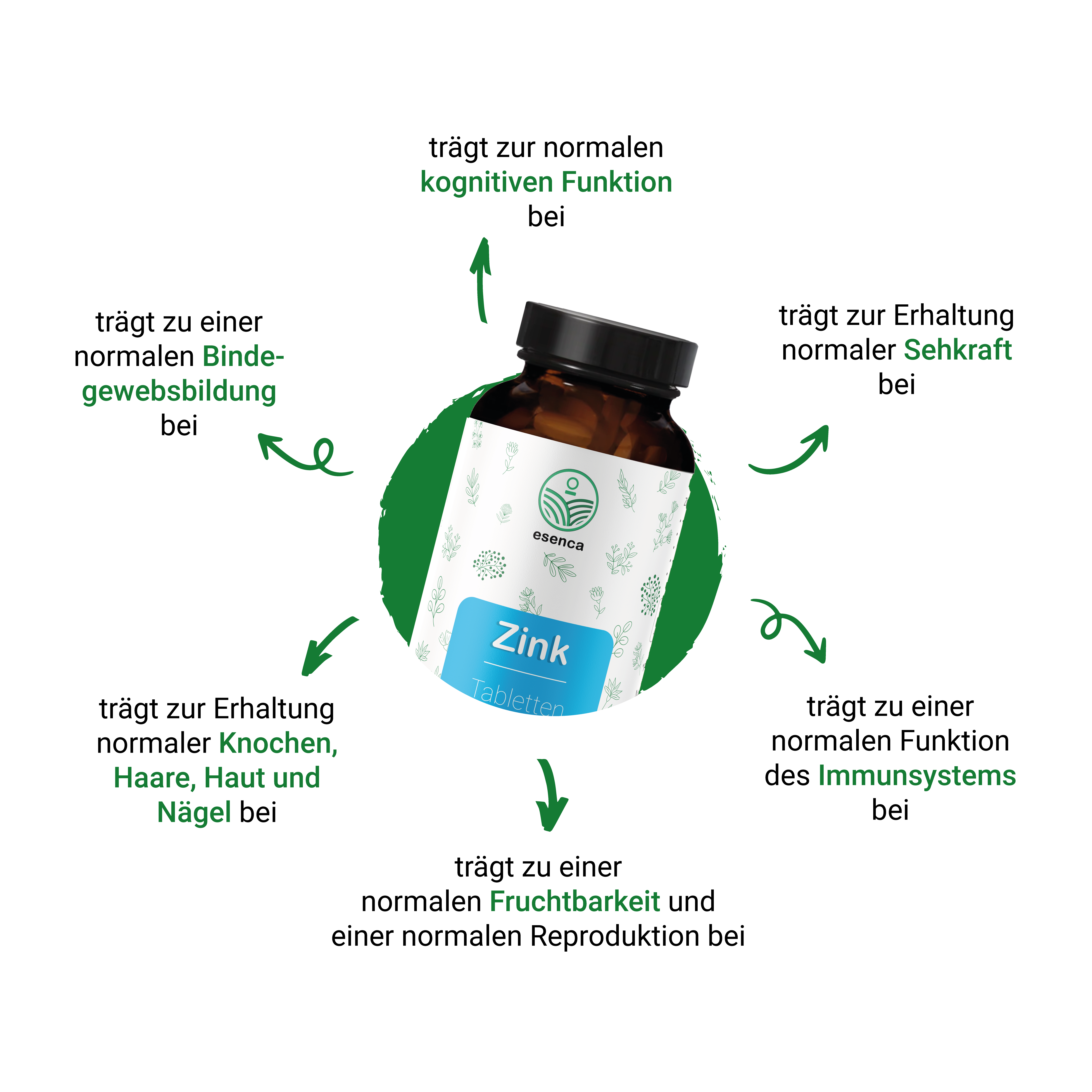 trägt zur normalen kognitiven Funktion bei

trägt zu einer normalen Bindegewebsbildung bei

trägt zur Erhaltung normaler Sehkraft bei

esenca

Zink

Tabletten

trägt zur Erhaltung normaler Knochen, Haare, Haut und Nägel bei

trägt zu einer normalen Funktion des Immunsystems bei

trägt zu einer normalen Fruchtbarkeit und einer normalen Reproduktion bei