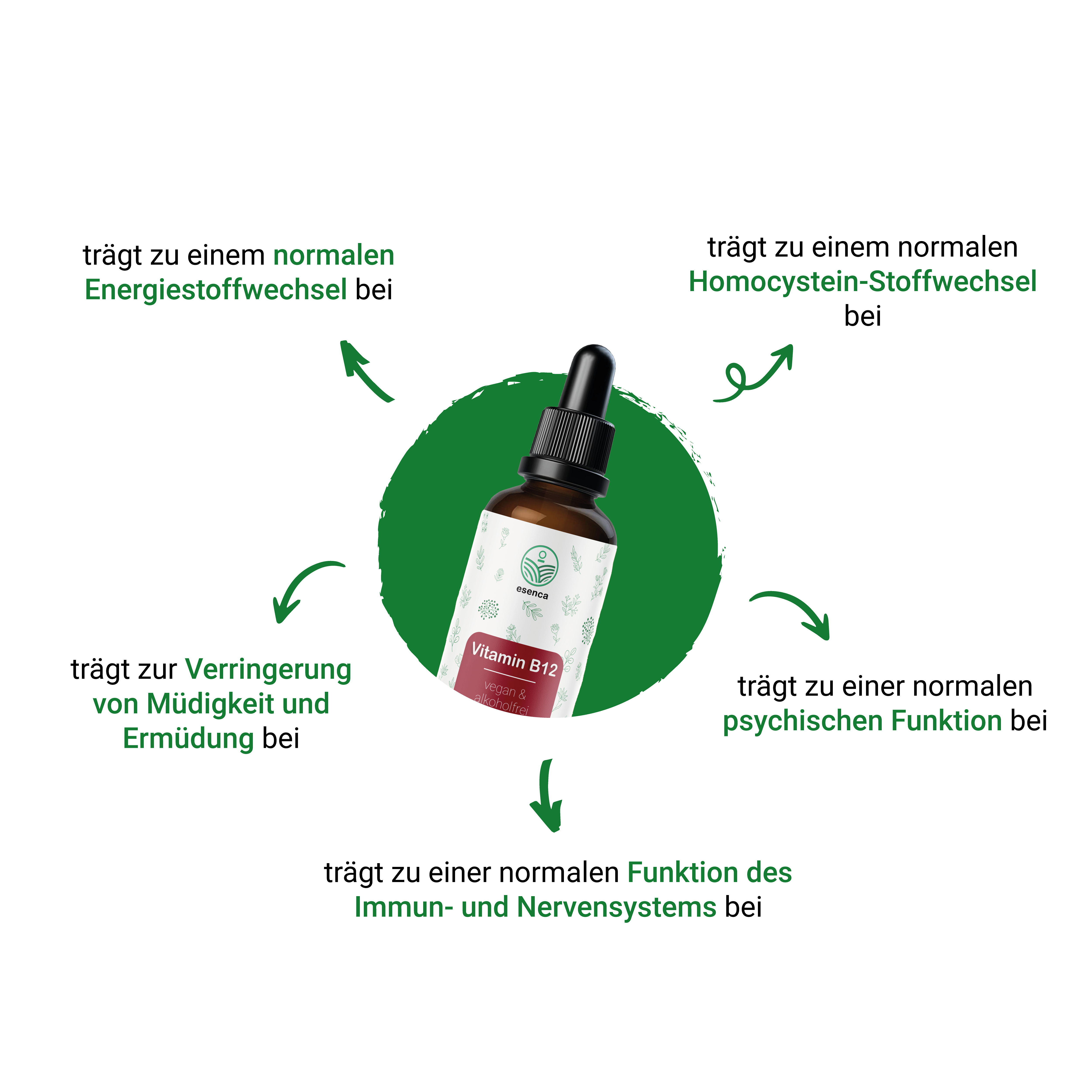 trägt zu einem normalen Energiestoffwechsel bei

trägt zu einem normalen Homocystein-Stoffwechsel bei

esenca

Vitamin B12

vegan & alkoholfrei

trägt zur Verringerung von Müdigkeit und Ermüdung bei

trägt zu einer normalen psychischen Funktion bei

trägt zu einer normalen Funktion des Immun- und Nervensystems bei